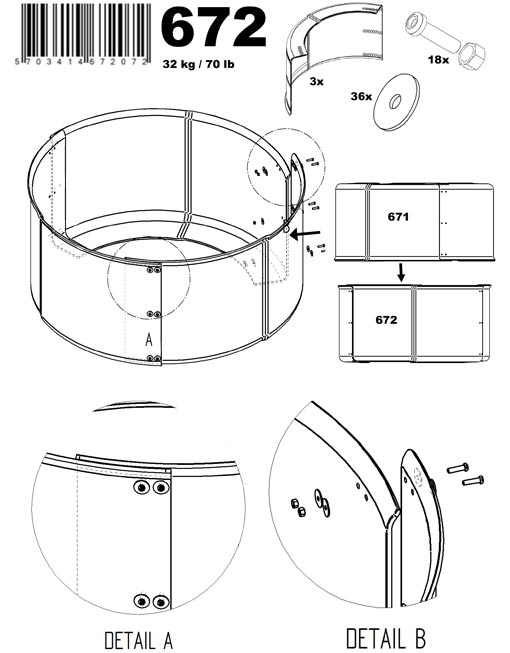 5 703414 672072

672

32 kg / 70 lb

3x

18x

36x

671

672

A

DETAIL A

DETAIL B